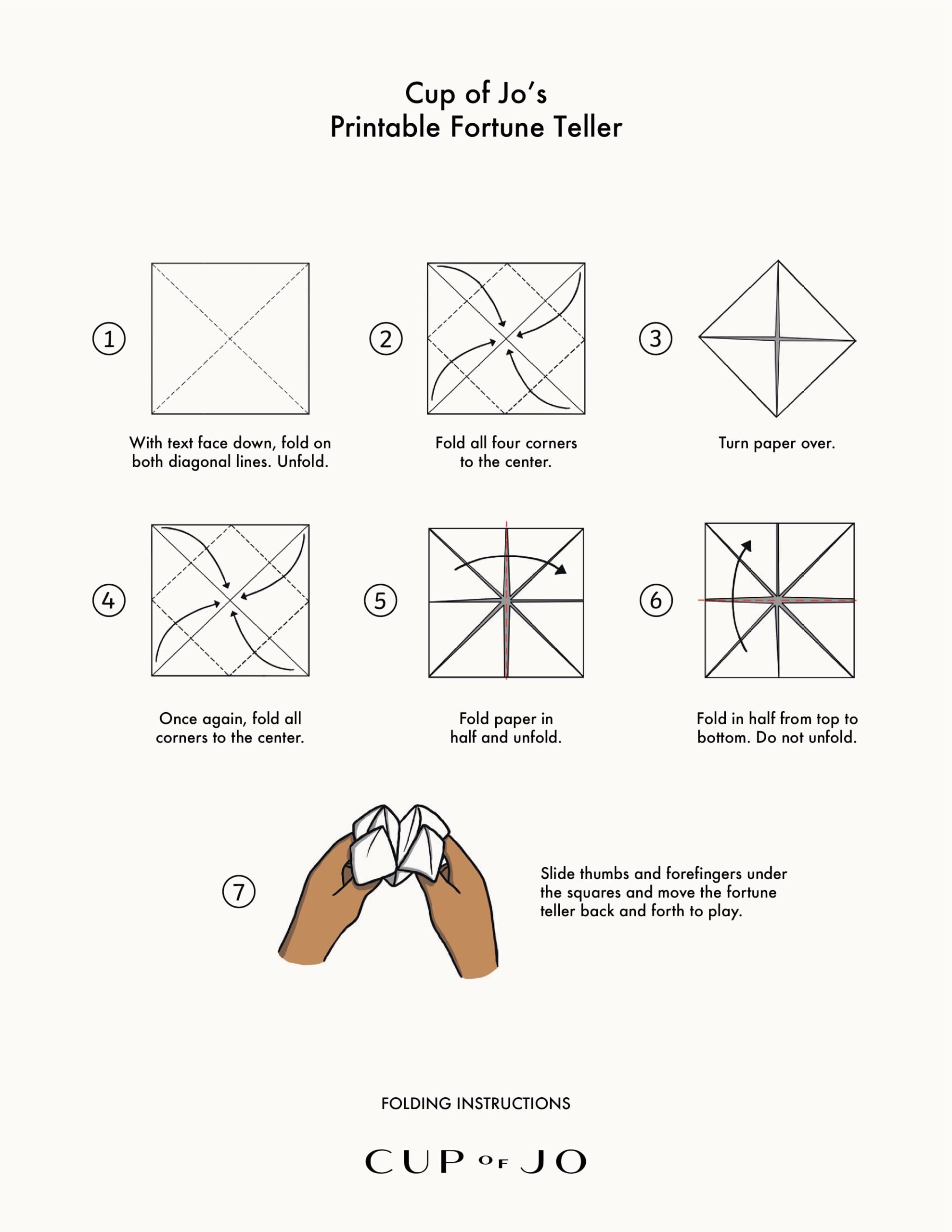 Cup of Jo's
Printable Fortune Teller

1

With text face down, fold on both diagonal lines. Unfold.

2

Fold all four corners to the center.

3

Turn paper over.

4

Once again, fold all corners to the center.

5

Fold paper in half and unfold.

6

Fold in half from top to bottom. Do not unfold.

7

Slide thumbs and forefingers under the squares and move the fortune teller back and forth to play.

FOLDING INSTRUCTIONS

CUP OF JO